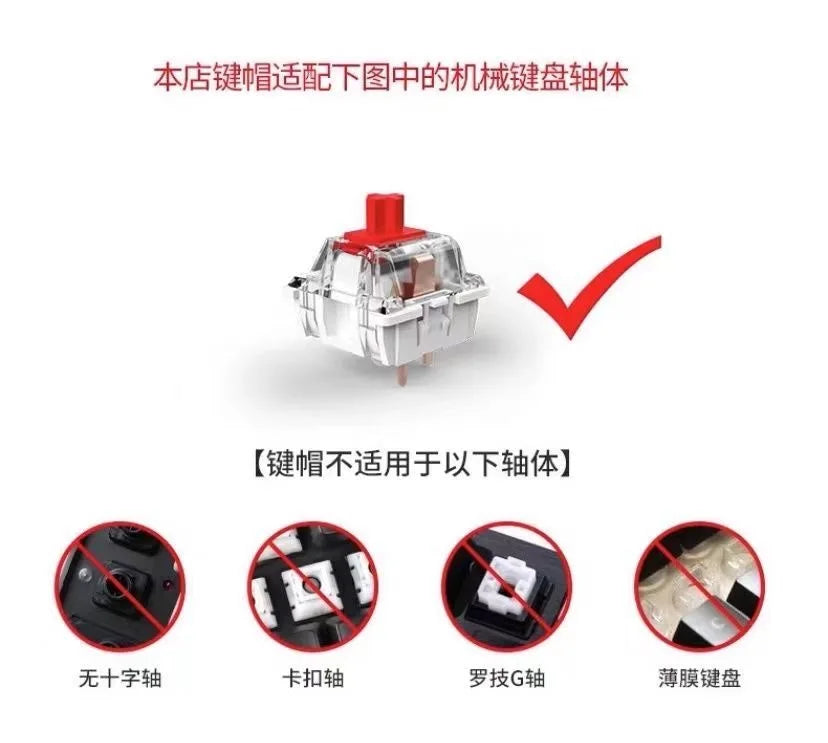 本店键帽适配下图中的机械键盘轴体

【键帽不适用于以下轴体】

无十字轴

卡扣轴

罗技G轴

薄膜键盘